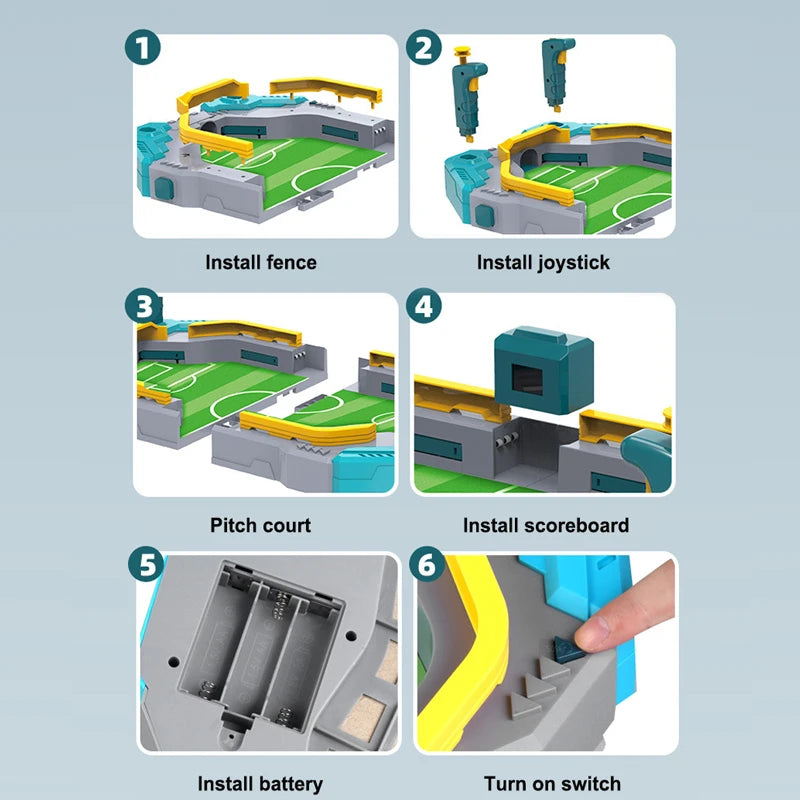 1

Install fence

2

Install joystick

3

Pitch court

4

Install scoreboard

5

Install battery

6

Turn on switch