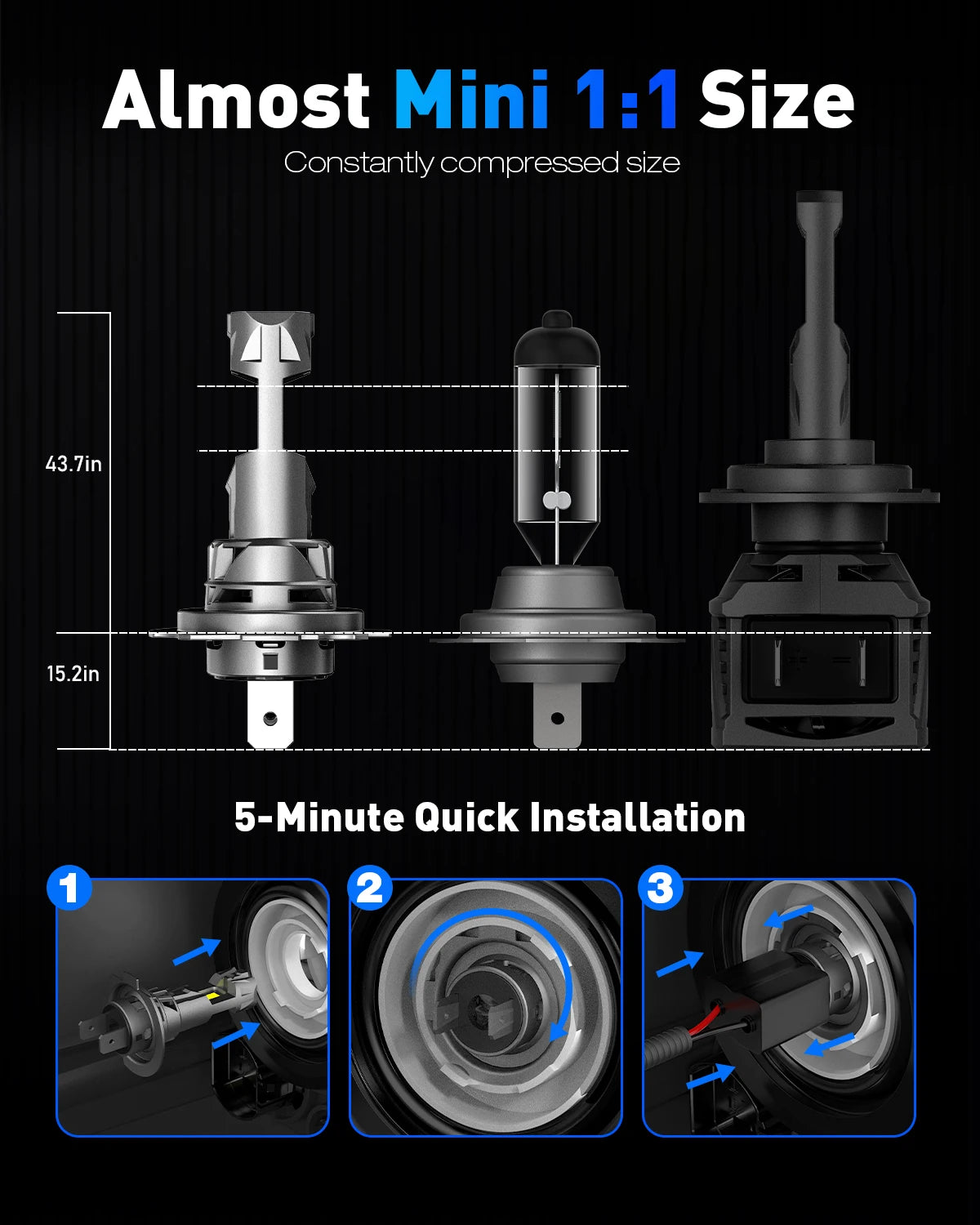 Almost Mini 1:1 Size

Constantly compressed size

43.7in

15.2in

5-Minute Quick Installation

1

2

3