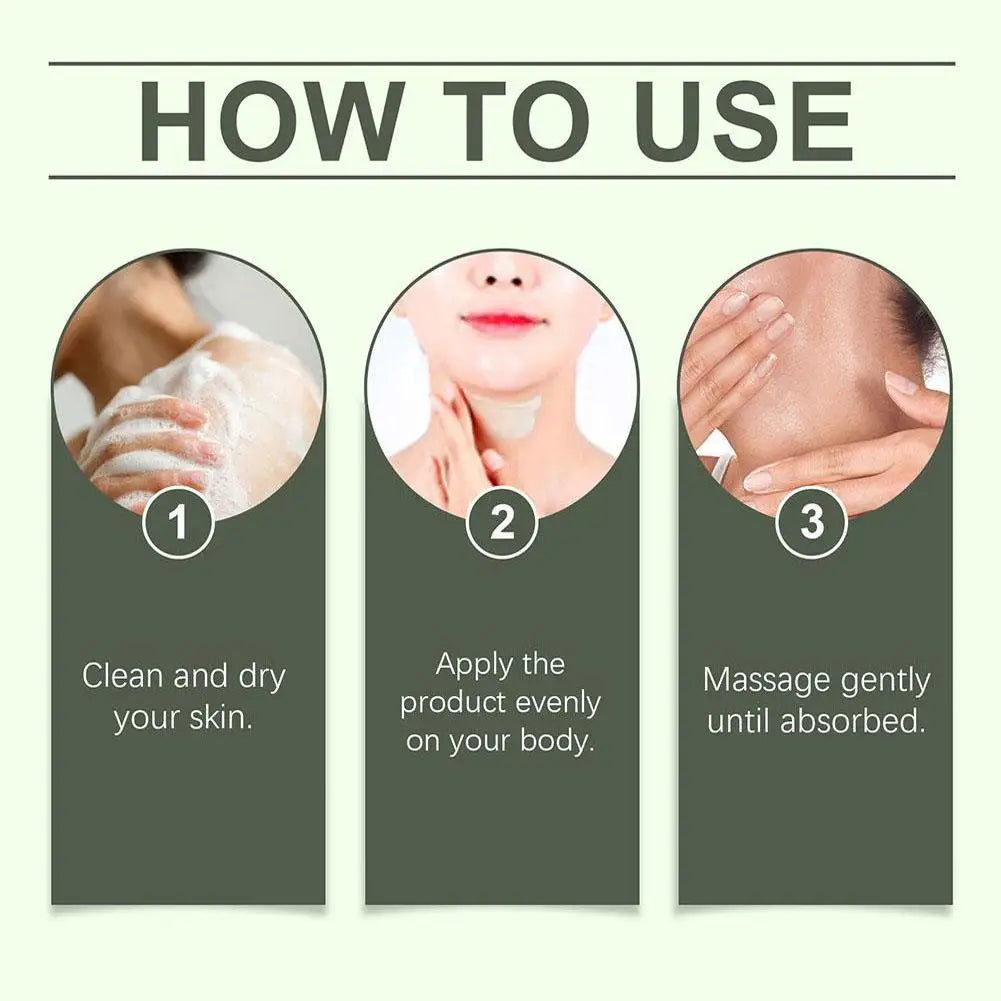 HOW TO USE

1

Clean and dry your skin.

2

Apply the product evenly on your body.

3

Massage gently until absorbed.