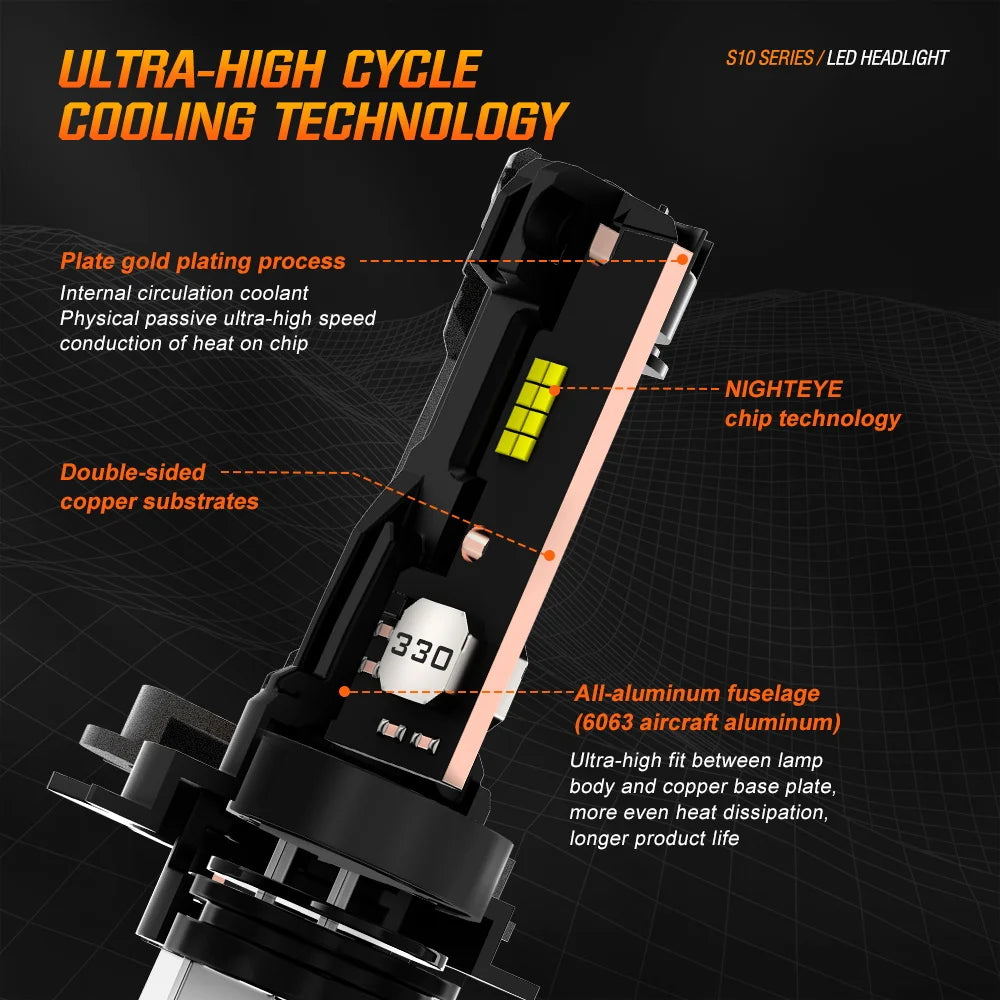 ULTRA-HIGH CYCLE COOLING TECHNOLOGY

S10 SERIES / LED HEADLIGHT

Plate gold plating process
Internal circulation coolant
Physical passive ultra-high speed conduction of heat on chip

NIGHTEYE chip technology

Double-sided copper substrates

330

All-aluminum fuselage (6063 aircraft aluminum)
Ultra-high fit between lamp body and copper base plate, more even heat dissipation, longer product life