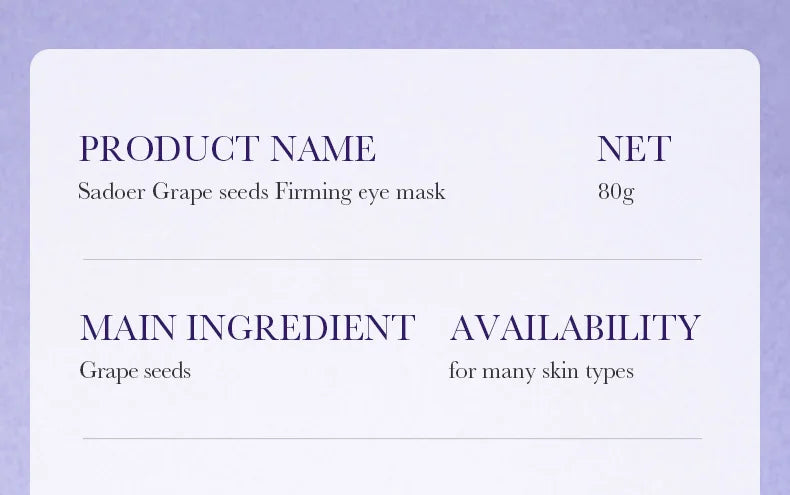 PRODUCT NAME
Sadoer Grape seeds Firming eye mask

NET
80g

MAIN INGREDIENT
Grape seeds

AVAILABILITY
for many skin types