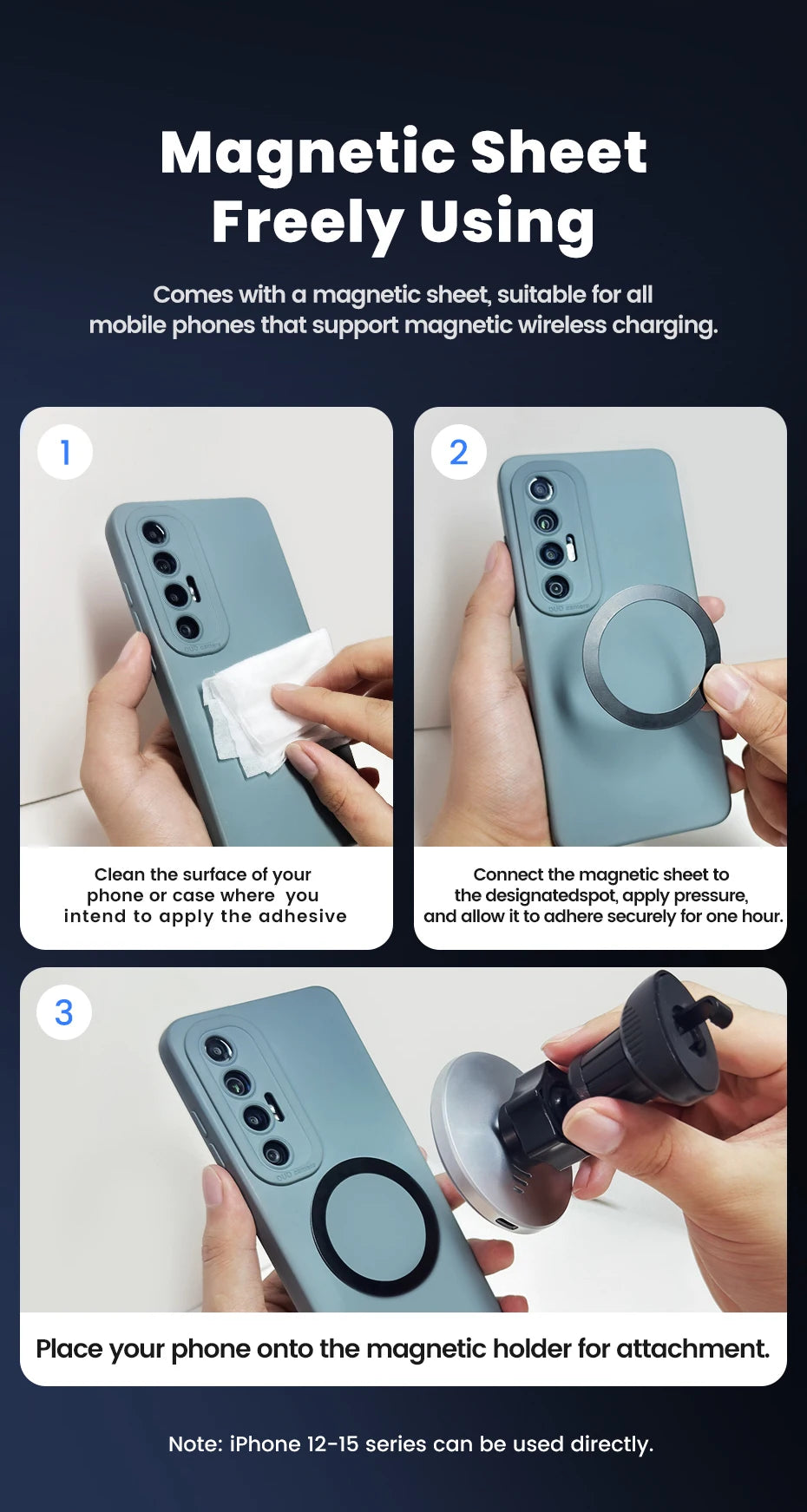 Magnetic Sheet Freely Using

Comes with a magnetic sheet, suitable for all mobile phones that support magnetic wireless charging.

1

Clean the surface of your phone or case where you intend to apply the adhesive

2

Connect the magnetic sheet to the designatedspot, apply pressure, and allow it to adhere securely for one hour.

3

Place your phone onto the magnetic holder for attachment.

Note: iPhone 12-15 series can be used directly.