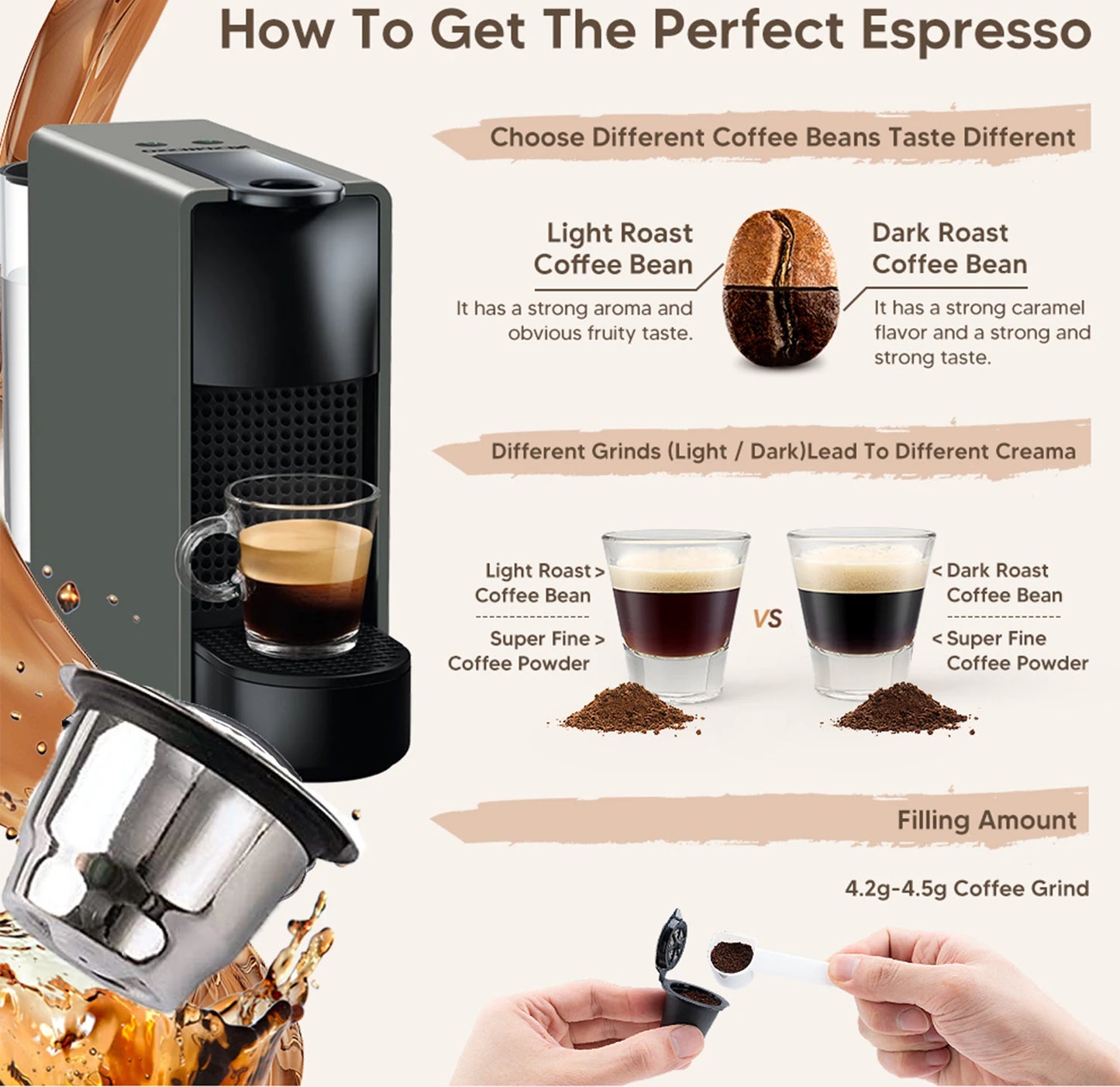 How To Get The Perfect Espresso

Choose Different Coffee Beans Taste Different

Light Roast Coffee Bean

It has a strong aroma and obvious fruity taste.

Dark Roast Coffee Bean

It has a strong caramel flavor and a strong and strong taste.

Different Grinds (Light / Dark)Lead To Different Creama

Light Roast > Coffee Bean

Super Fine > Coffee Powder

VS

< Dark Roast Coffee Bean

< Super Fine Coffee Powder

Filling Amount

4.2g-4.5g Coffee Grind