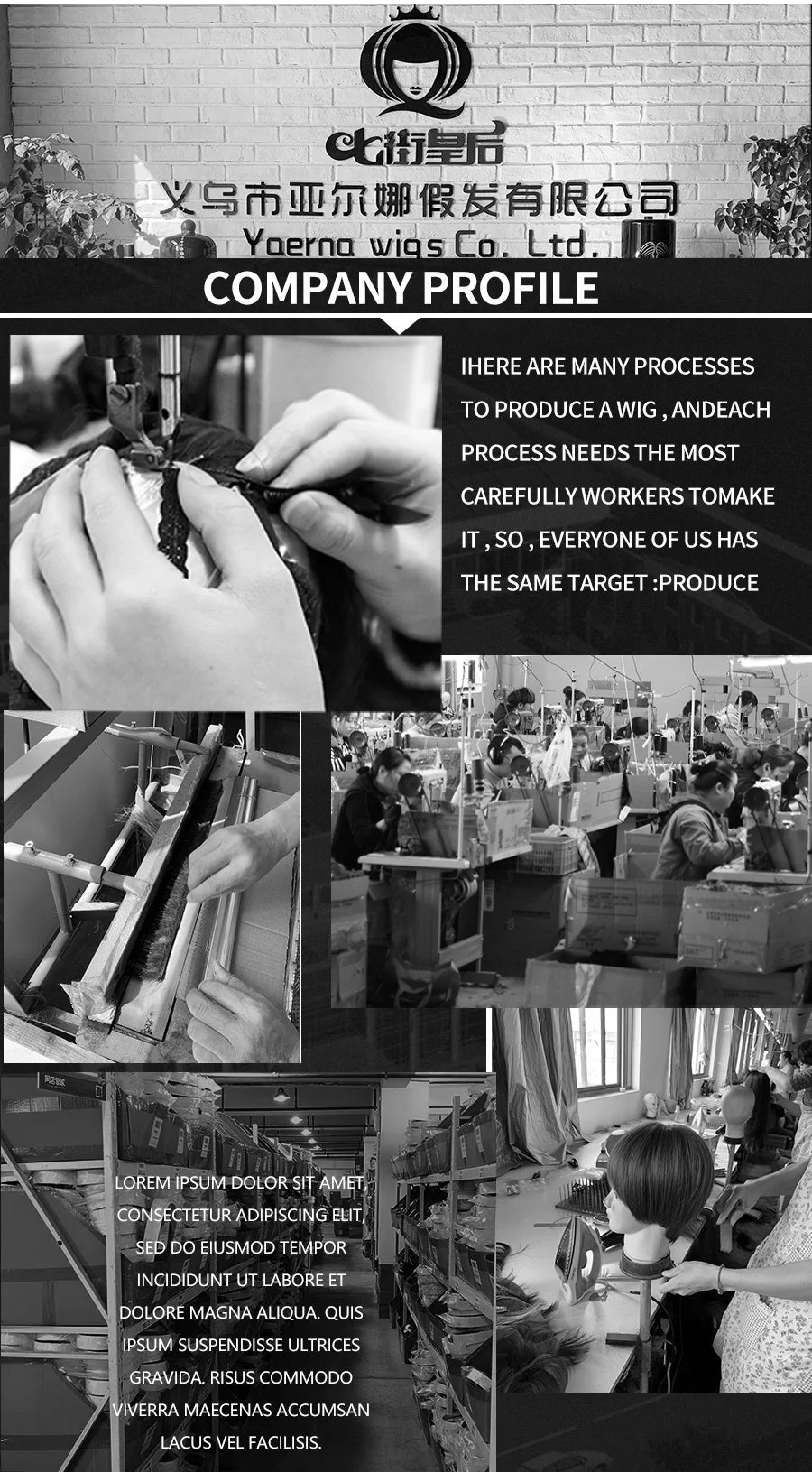 七街皇后
义乌市亚尔娜假发有限公司
Yaerna wigs Co. Ltd.

COMPANY PROFILE

IHERE ARE MANY PROCESSES TO PRODUCE A WIG , ANDEACH PROCESS NEEDS THE MOST CAREFULLY WORKERS TOMAKE IT , SO , EVERYONE OF US HAS THE SAME TARGET :PRODUCE

LOREM IPSUM DOLOR SIT AMET, CONSECTETUR ADIPISCING ELIT, SED DO EIUSMOD TEMPOR INCIDIDUNT UT LABORE ET DOLORE MAGNA ALIQUA. QUIS IPSUM SUSPENDISSE ULTRICES GRAVIDA. RISUS COMMODO VIVERRA MAECENAS ACCUMSAN LACUS VEL FACILISIS.