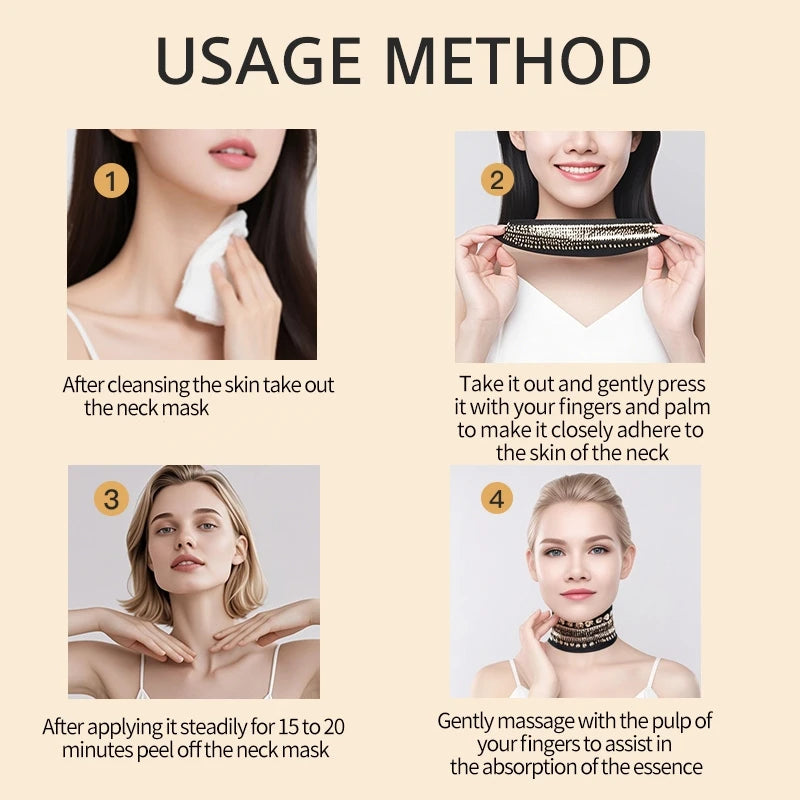 USAGE METHOD

1

After cleansing the skin take out the neck mask

2

Take it out and gently press it with your fingers and palm to make it closely adhere to the skin of the neck

3

After applying it steadily for 15 to 20 minutes peel off the neck mask

4

Gently massage with the pulp of your fingers to assist in the absorption of the essence